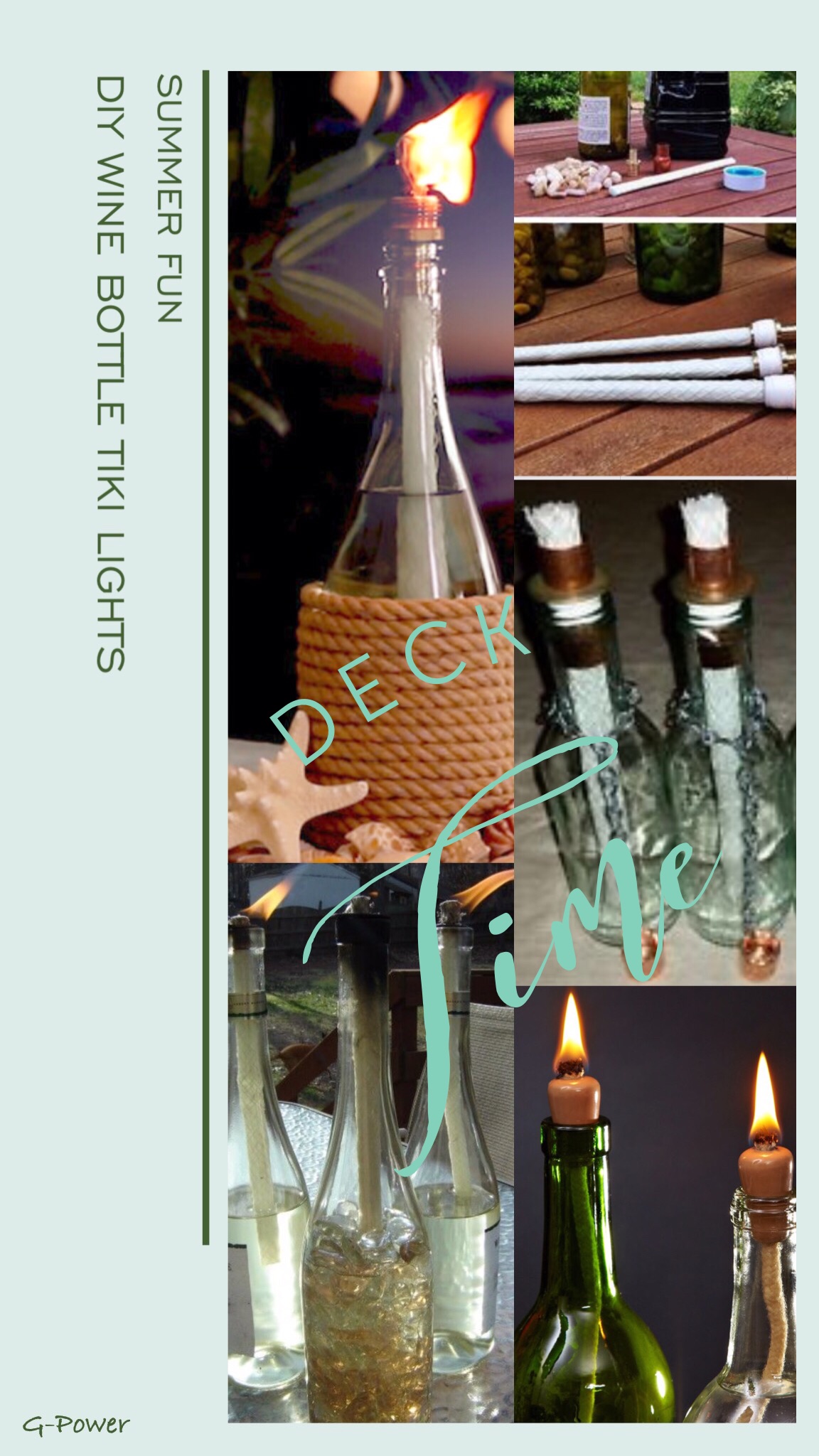 SUMMER FUN

DIY WINE BOTTLE TIKI LIGHTS

DECK

Time

G-Power